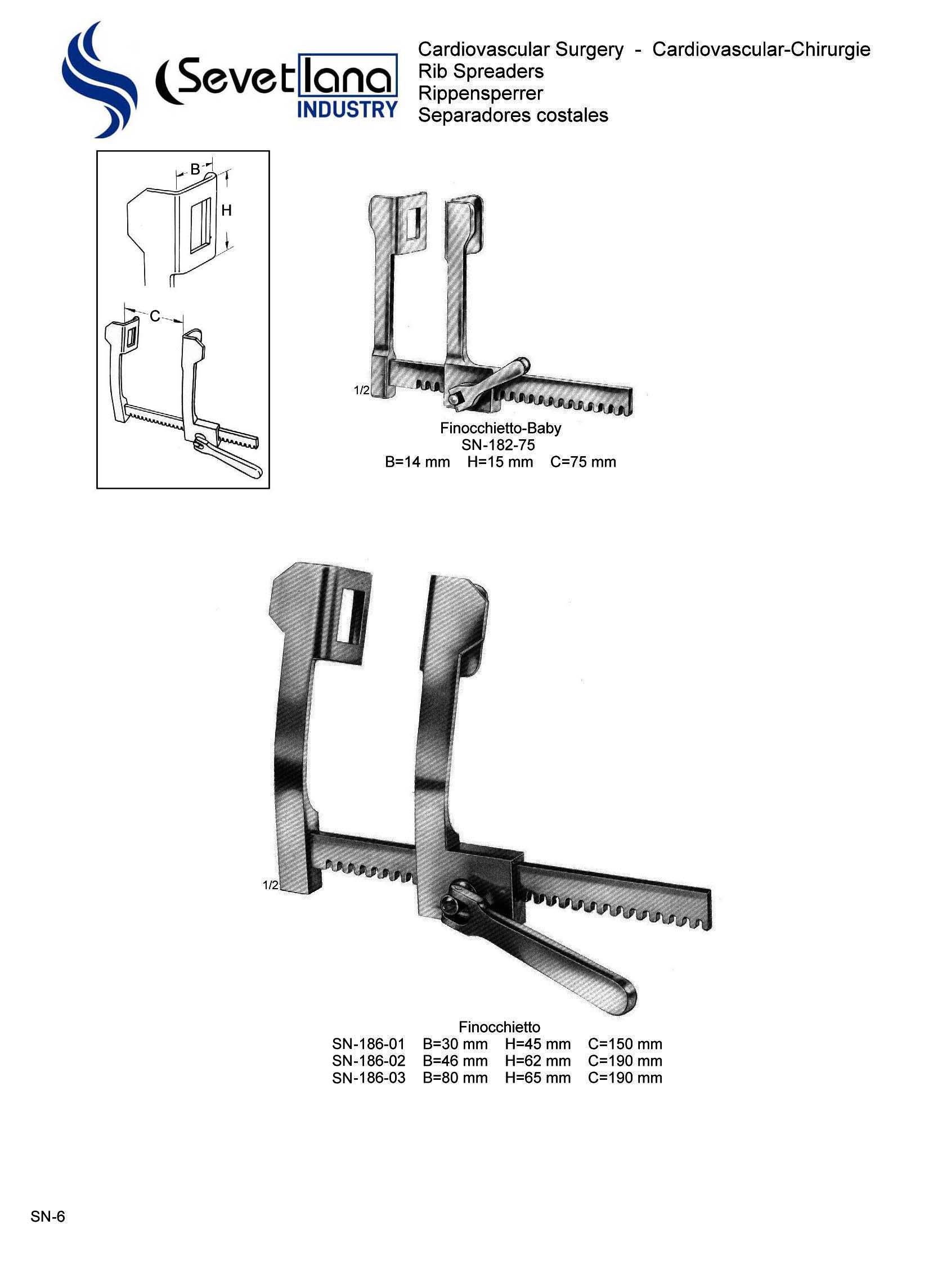 Sevetlana
INDUSTRY

Cardiovascular Surgery - Cardiovascular-Chirurgie
Rib Spreaders
Rippensperrer
Separadores costales

B
H
C

1/2

Finocchietto-Baby
SN-182-75
B=14 mm H=15 mm C=75 mm

1/2

Finocchietto

| SN-186-01 | B=30 mm | H=45 mm | C=150 mm |
|---|---|---|---|
| SN-186-02 | B=46 mm | H=62 mm | C=190 mm |
| SN-186-03 | B=80 mm | H=65 mm | C=190 mm |

SN-6