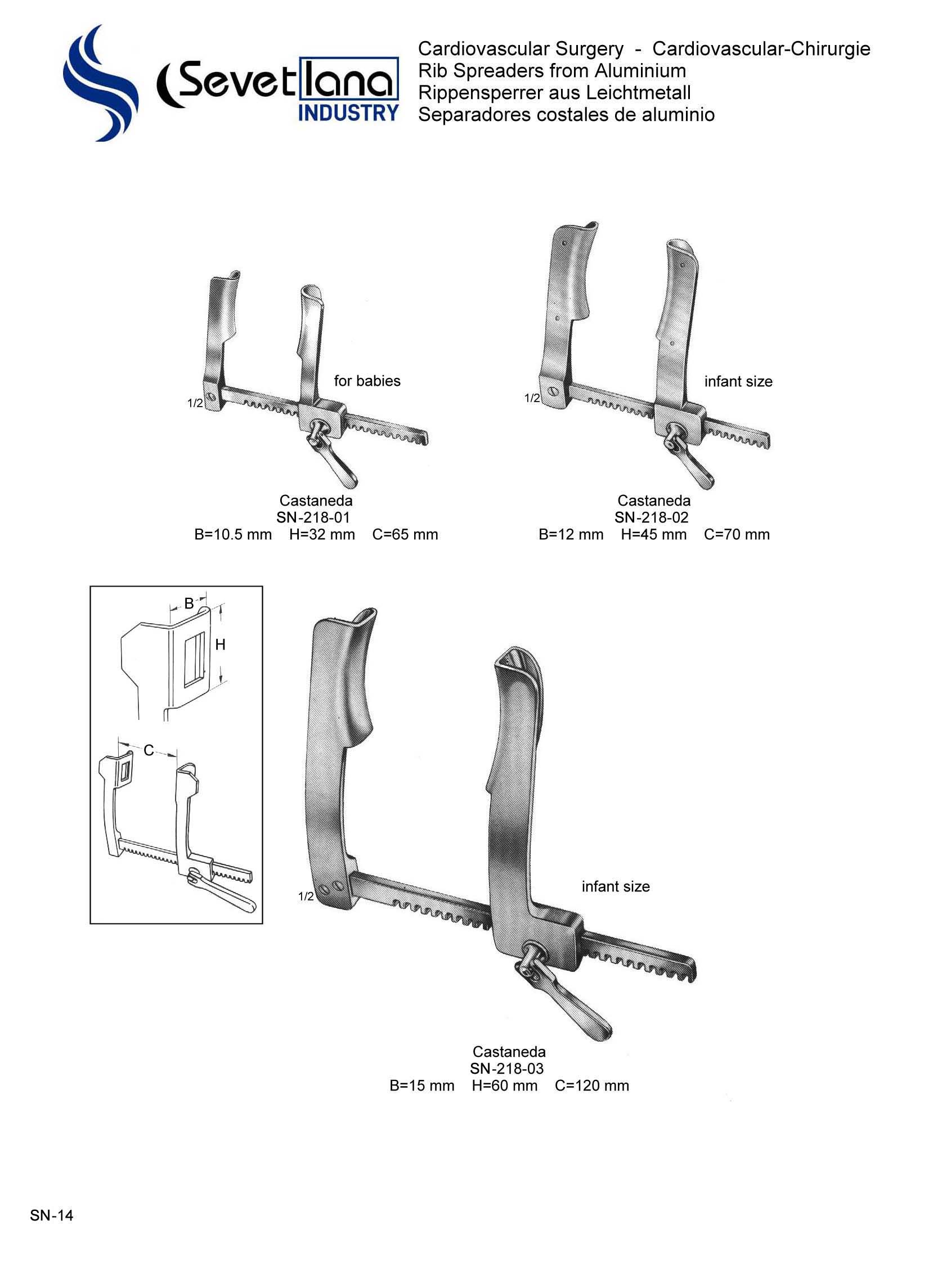 Sevetlana
INDUSTRY

Cardiovascular Surgery - Cardiovascular-Chirurgie
Rib Spreaders from Aluminium
Rippensperrer aus Leichtmetall
Separadores costales de aluminio

for babies
1/2

Castaneda
SN-218-01
B=10.5 mm H=32 mm C=65 mm

infant size
1/2

Castaneda
SN-218-02
B=12 mm H=45 mm C=70 mm

B
H
C

infant size
1/2

Castaneda
SN-218-03
B=15 mm H=60 mm C=120 mm

SN-14