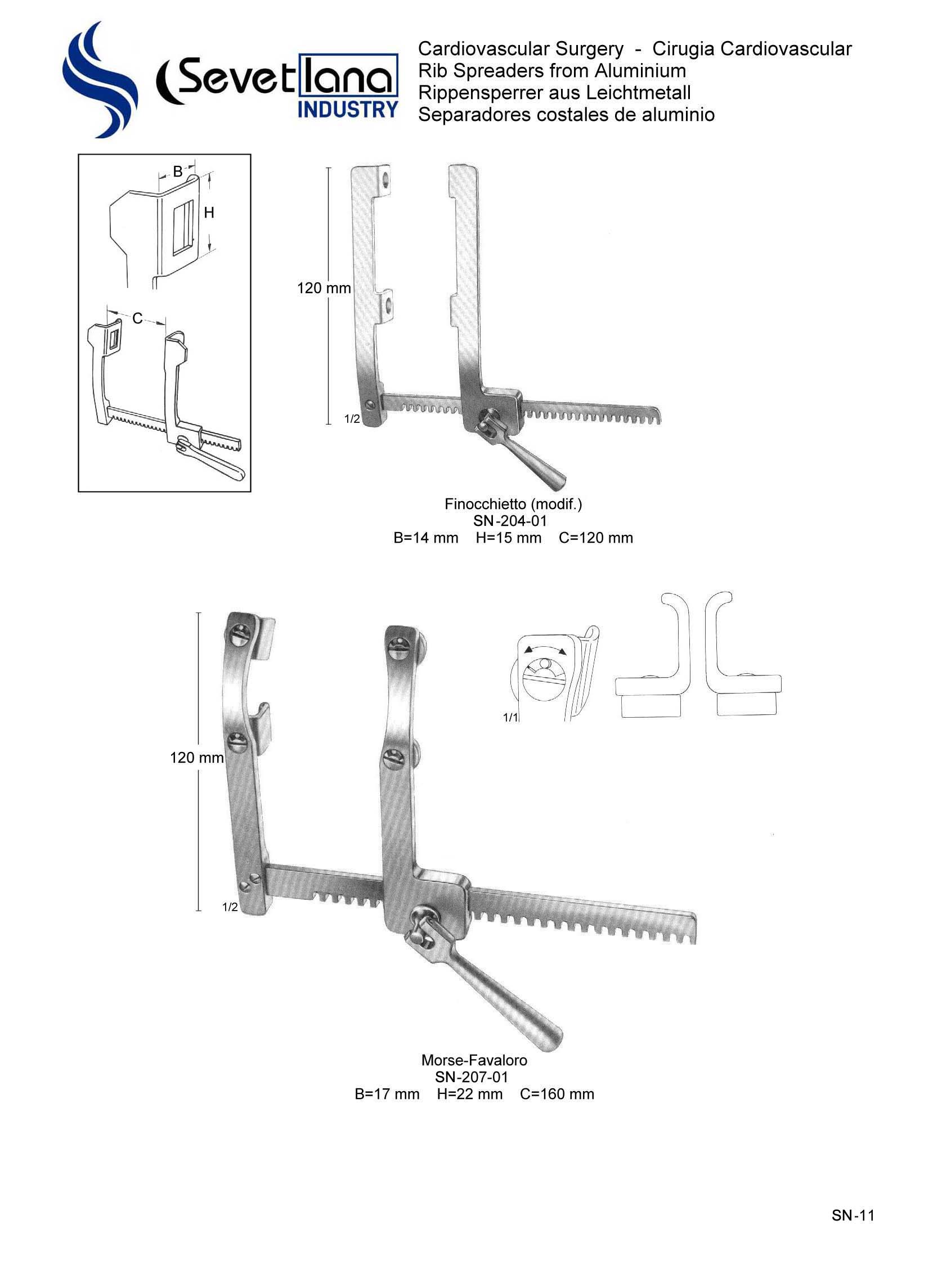 Sevetlana INDUSTRY

Cardiovascular Surgery - Cirugia Cardiovascular
Rib Spreaders from Aluminium
Rippensperrer aus Leichtmetall
Separadores costales de aluminio

B
H
C

120 mm
1/2

Finocchietto (modif.)
SN-204-01
B=14 mm H=15 mm C=120 mm

120 mm
1/2
1/1

Morse-Favaloro
SN-207-01
B=17 mm H=22 mm C=160 mm

SN-11