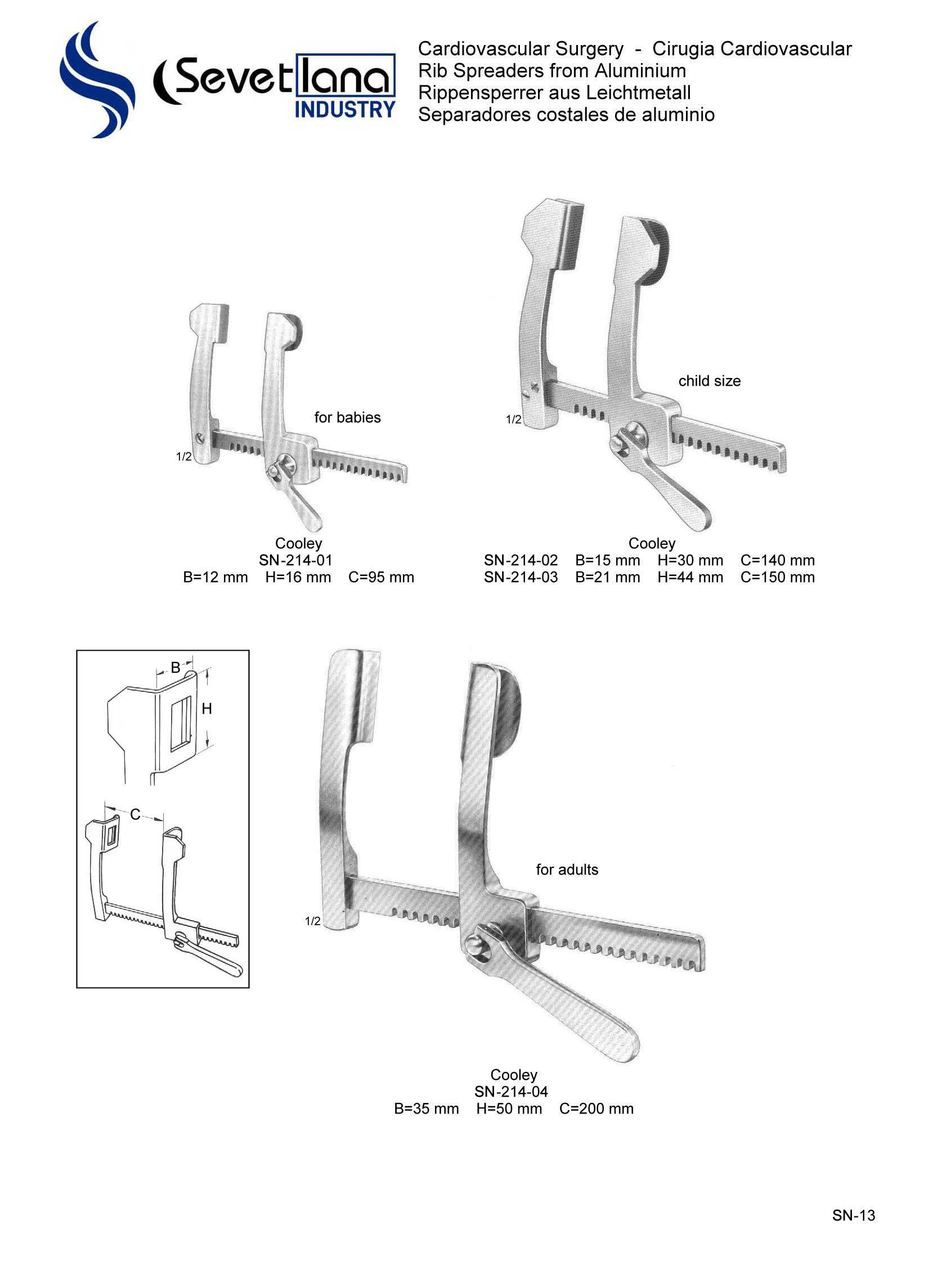 Sevetlana INDUSTRY

Cardiovascular Surgery - Cirugia Cardiovascular
Rib Spreaders from Aluminium
Rippensperrer aus Leichtmetall
Separadores costales de aluminio

for babies

1/2

Cooley
SN-214-01
B=12 mm H=16 mm C=95 mm

child size

1/2

Cooley
SN-214-02 B=15 mm H=30 mm C=140 mm
SN-214-03 B=21 mm H=44 mm C=150 mm

B
H
C

for adults

1/2

Cooley
SN-214-04
B=35 mm H=50 mm C=200 mm

SN-13