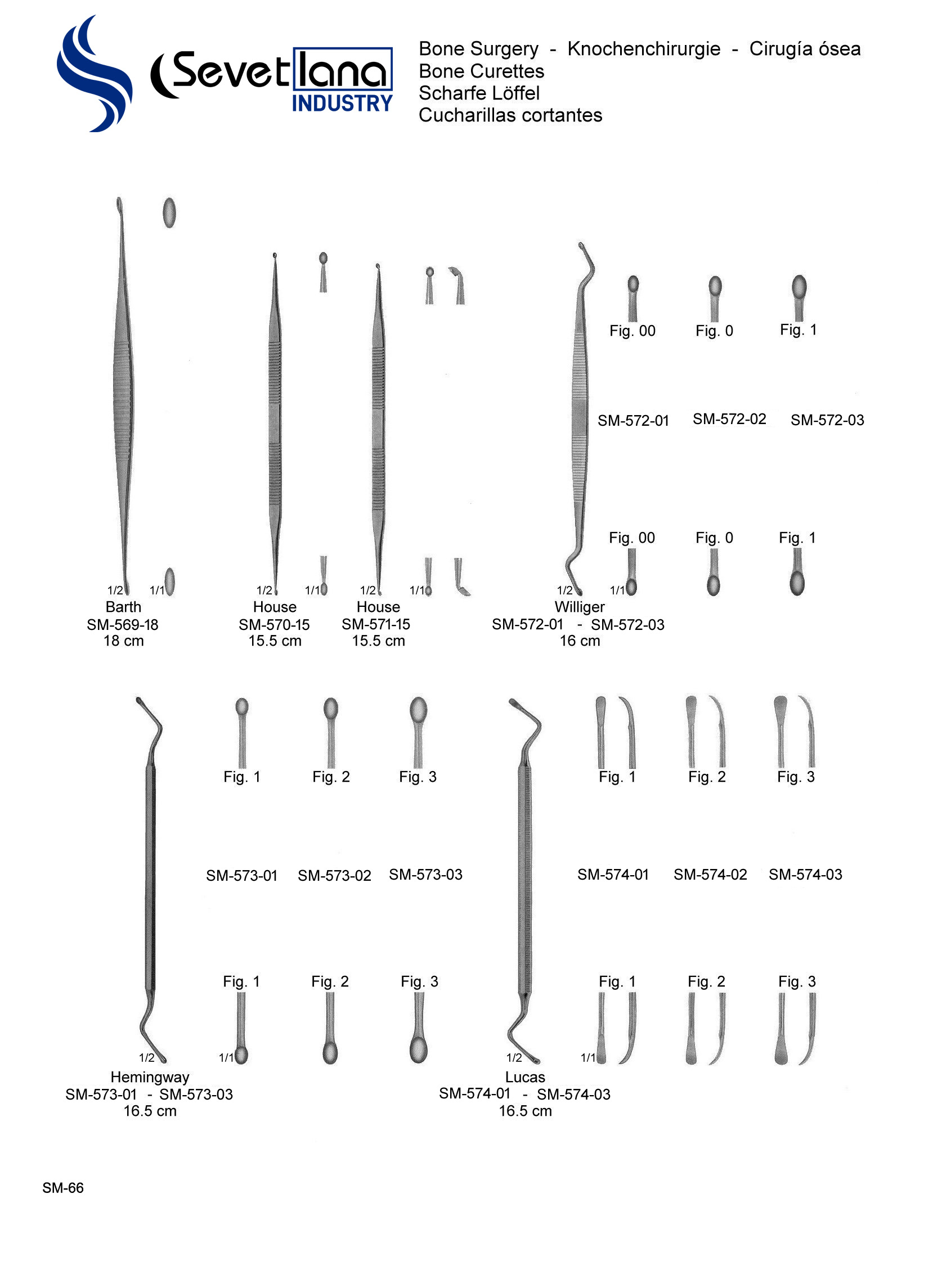 Sevetlana INDUSTRY

Bone Surgery - Knochenchirurgie - Cirugía ósea
Bone Curettes
Scharfe Löffel
Cucharillas cortantes

Fig. 00 Fig. 0 Fig. 1

SM-572-01 SM-572-02 SM-572-03

Fig. 00 Fig. 0 Fig. 1

1/2 1/1
Barth
SM-569-18
18 cm

1/2 1/1
House
SM-570-15
15.5 cm

1/2 1/1
House
SM-571-15
15.5 cm

1/2 1/1
Williger
SM-572-01 - SM-572-03
16 cm

Fig. 1 Fig. 2 Fig. 3

SM-573-01 SM-573-02 SM-573-03

Fig. 1 Fig. 2 Fig. 3

1/2 1/1
Hemingway
SM-573-01 - SM-573-03
16.5 cm

Fig. 1 Fig. 2 Fig. 3

SM-574-01 SM-574-02 SM-574-03

Fig. 1 Fig. 2 Fig. 3

1/2 1/1
Lucas
SM-574-01 - SM-574-03
16.5 cm

SM-66